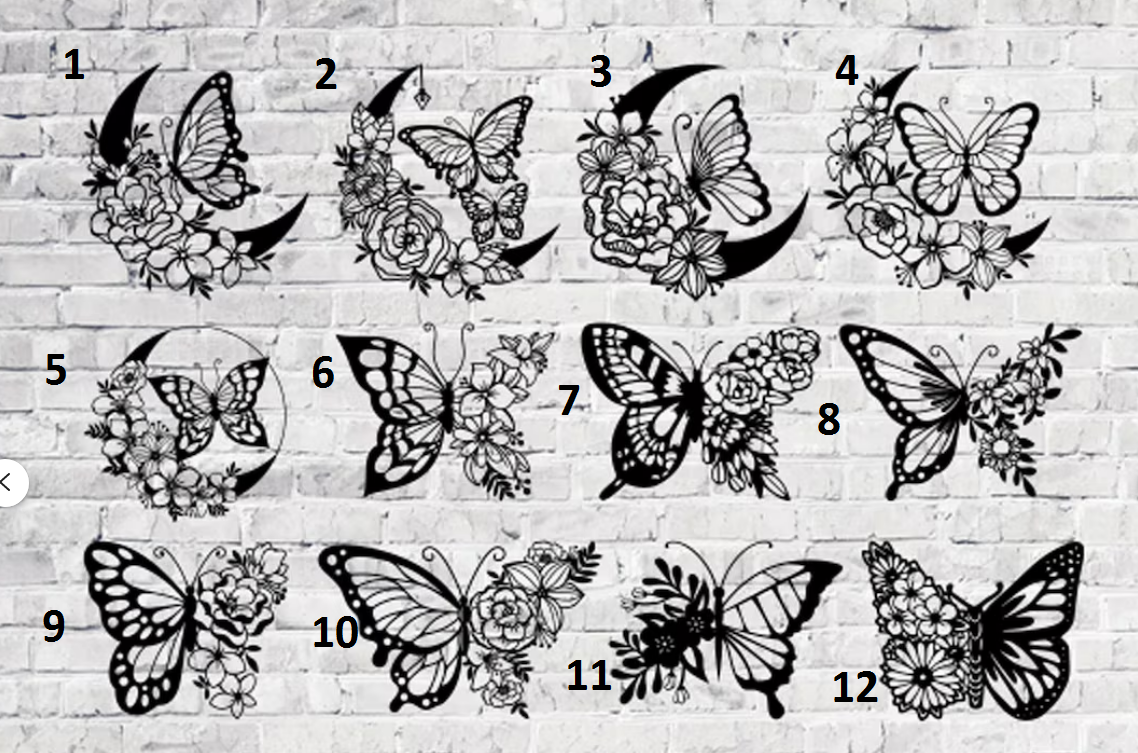 1

2

3

4

5

6

7

8

9

10

11

12